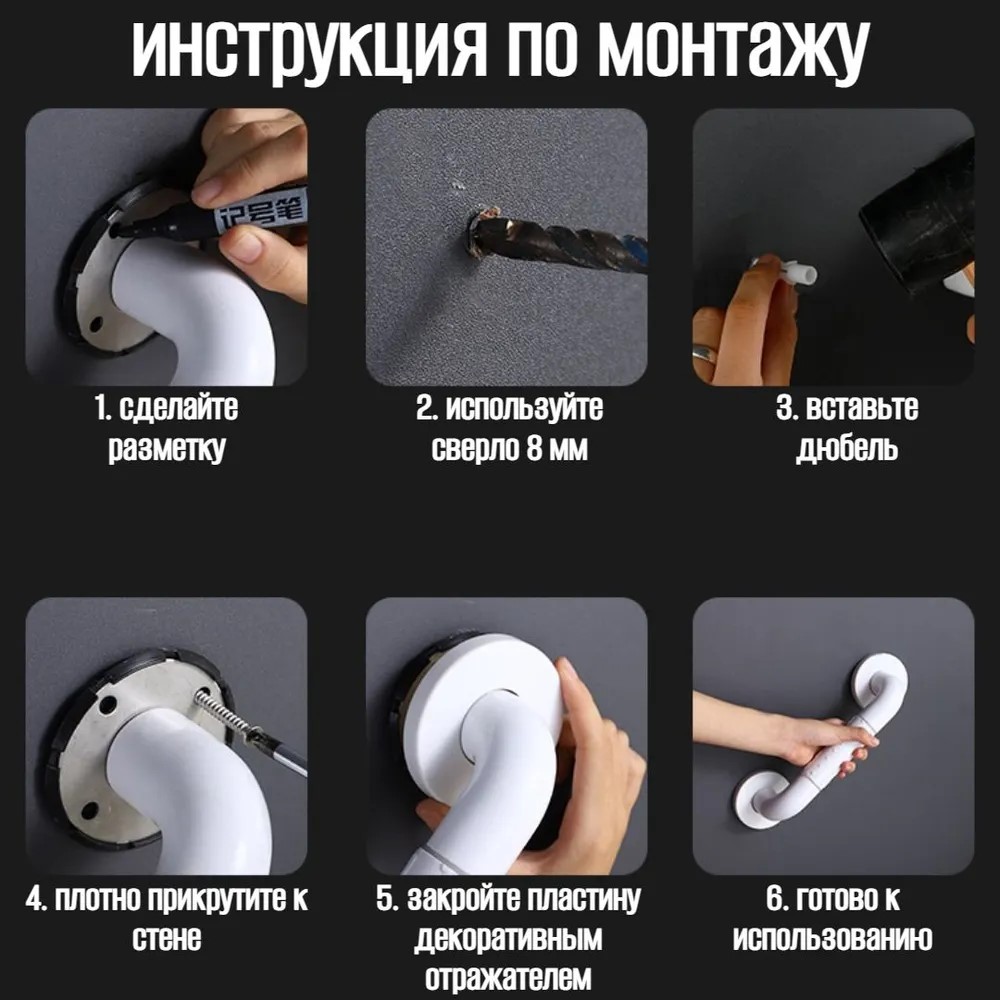 инструкция по монтажу

记号笔

1. сделайте разметку

2. используйте сверло 8 мм

3. вставьте дюбель

4. плотно прикрутите к стене

5. закройте пластину декоративным отражателем

6. готово к использованию